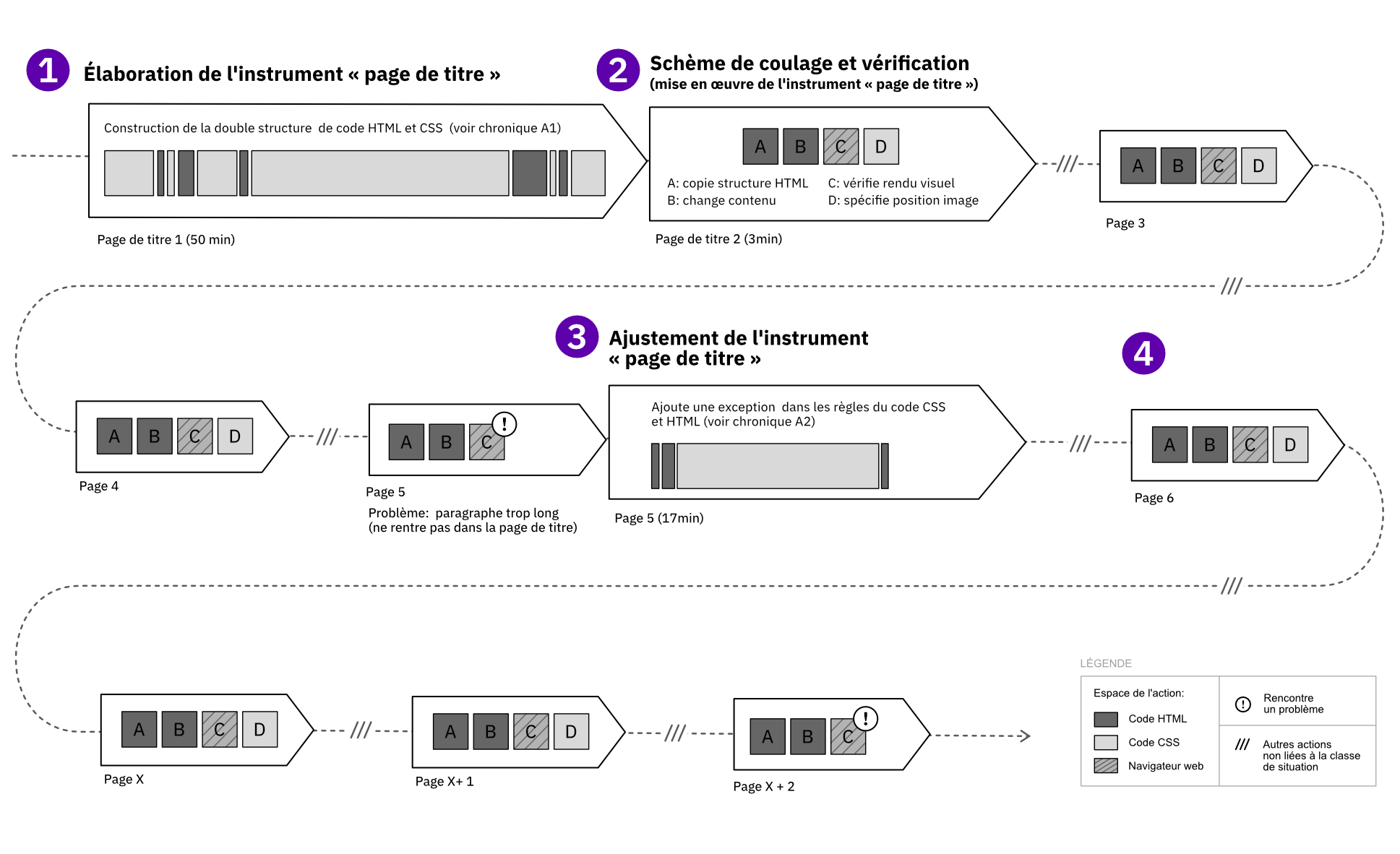 1 Élaboration de l'instrument « page de titre »

Construction de la double structure de code HTML et CSS (voir chronique A1)

Page de titre 1 (50 min)

2 Schème de coulage et vérification
(mise en œuvre de l'instrument « page de titre »)

A B C D

A: copie structure HTML
B: change contenu
C: vérifie rendu visuel
D: spécifie position image

Page de titre 2 (3min)

///

A B C D

Page 3

///

A B C D

Page 4

///

A B C !

Page 5

Problème: paragraphe trop long
(ne rentre pas dans la page de titre)

3 Ajustement de l'instrument « page de titre »

Ajoute une exception dans les règles du code CSS et HTML (voir chronique A2)

Page 5 (17min)

///

4

A B C D

Page 6

///

A B C D

Page X

///

A B C D

Page X+ 1

///

A B C !

Page X + 2

LÉGENDE

Espace de l'action:
Code HTML
Code CSS
Navigateur web

! Rencontre un problème

/// Autres actions non liées à la classe de situation